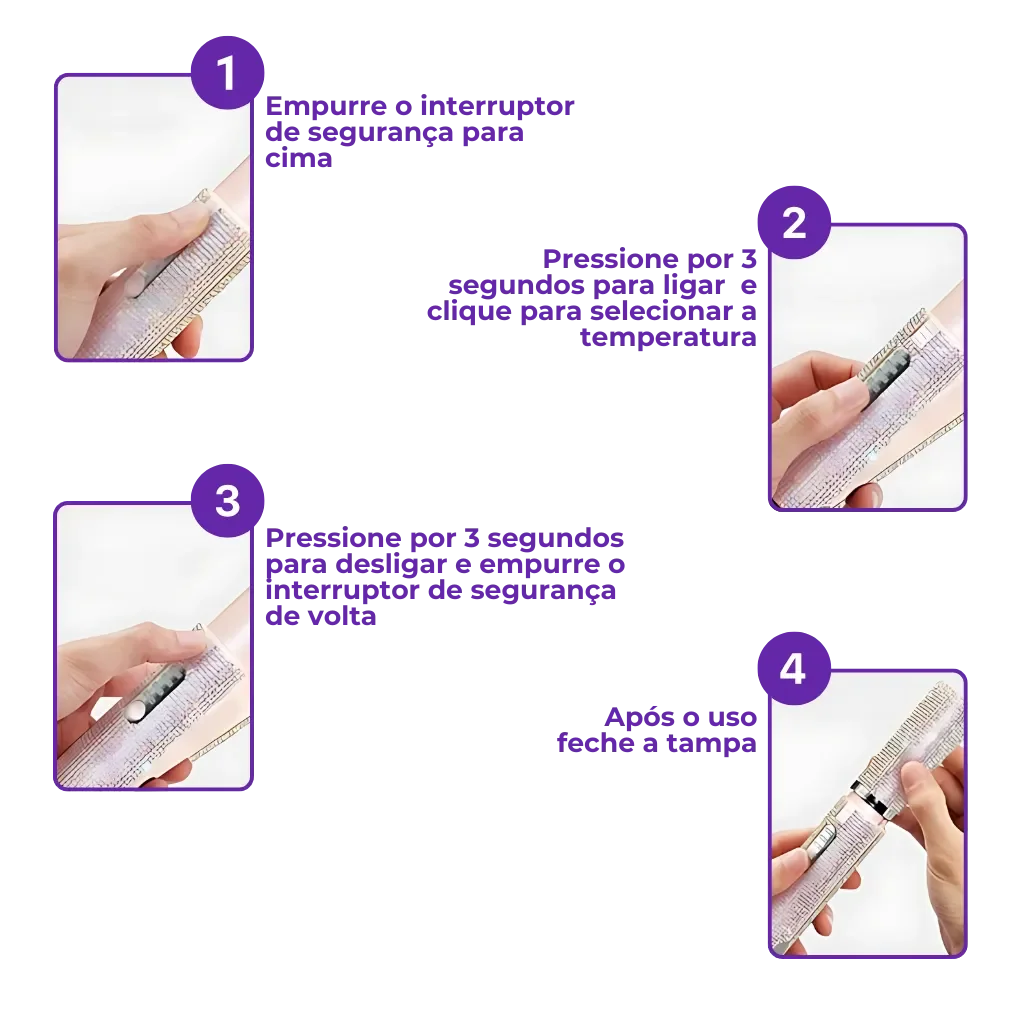 1
Empurre o interruptor de segurança para cima

2
Pressione por 3 segundos para ligar e clique para selecionar a temperatura

3
Pressione por 3 segundos para desligar e empurre o interruptor de segurança de volta

4
Após o uso feche a tampa