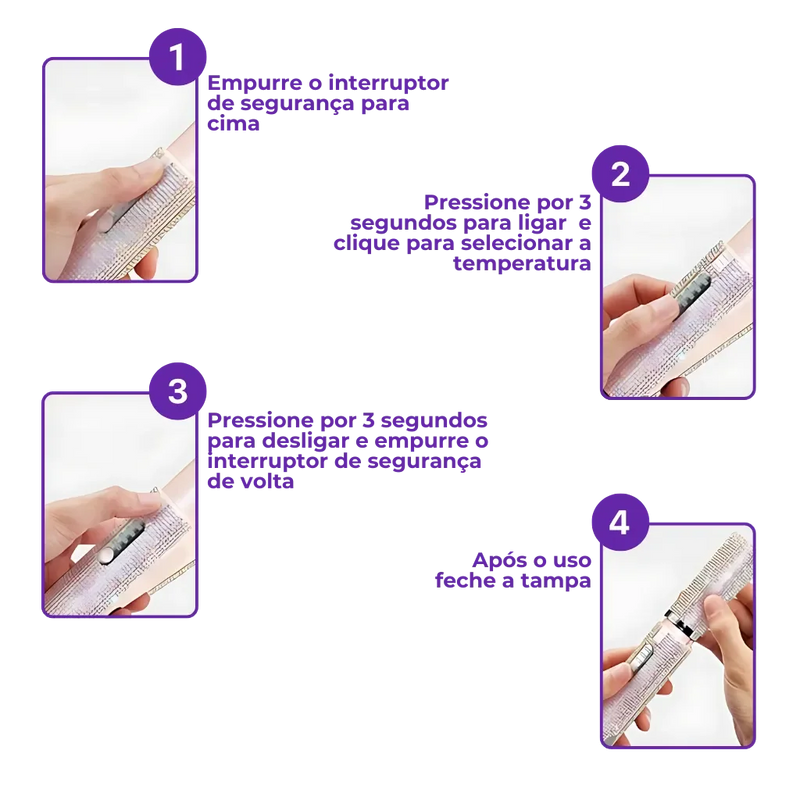 1

Empurre o interruptor de segurança para cima

2

Pressione por 3 segundos para ligar e clique para selecionar a temperatura

3

Pressione por 3 segundos para desligar e empurre o interruptor de segurança de volta

4

Após o uso feche a tampa